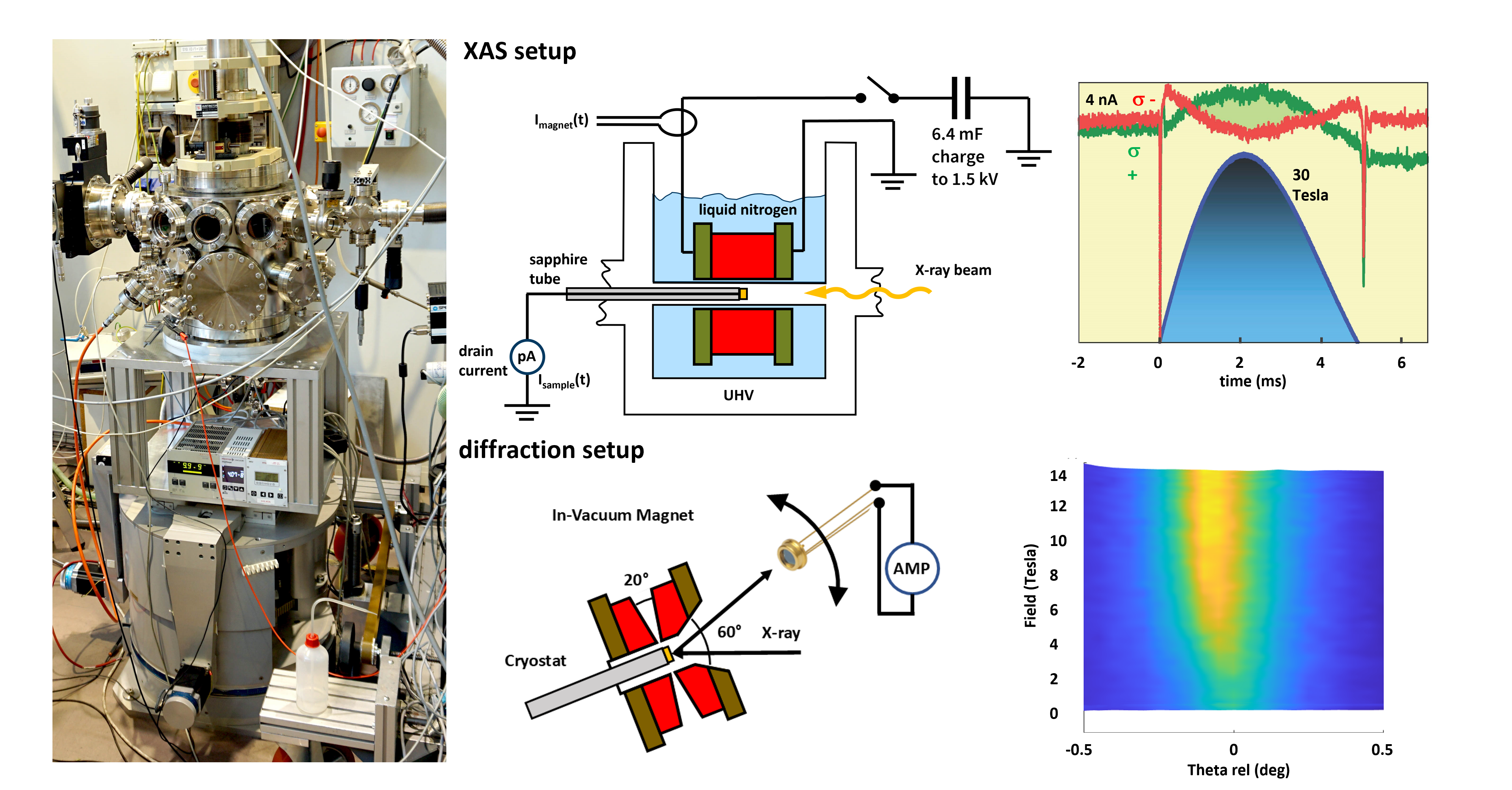 XAS setup

$I_{magnet}(t)$

6.4 mF
charge
to 1.5 kV

liquid nitrogen

sapphire
tube

X-ray beam

drain
current

pA

$I_{sample}(t)$

UHV

4 nA σ -

σ
+

30
Tesla

-2
0
2
4
6
time (ms)

diffraction setup

In-Vacuum Magnet

AMP

20°

60°

X-ray

Cryostat

14
12
10
8
6
4
2
0
Field (Tesla)

-0.5
0
0.5
Theta rel (deg)