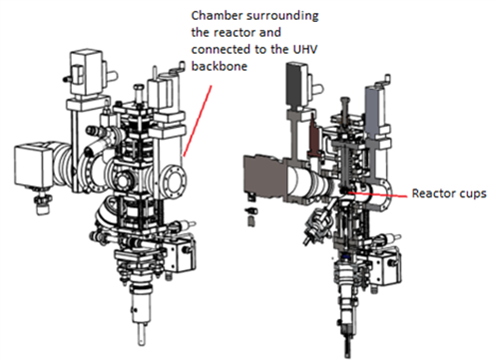 Chamber surrounding the reactor and connected to the UHV backbone

Reactor cups