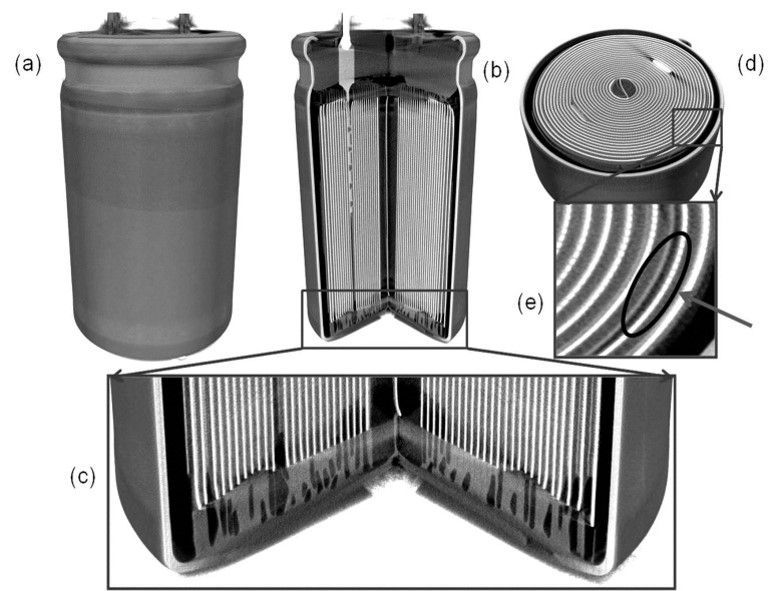 (a)
(b)
(d)
(e)
(c)