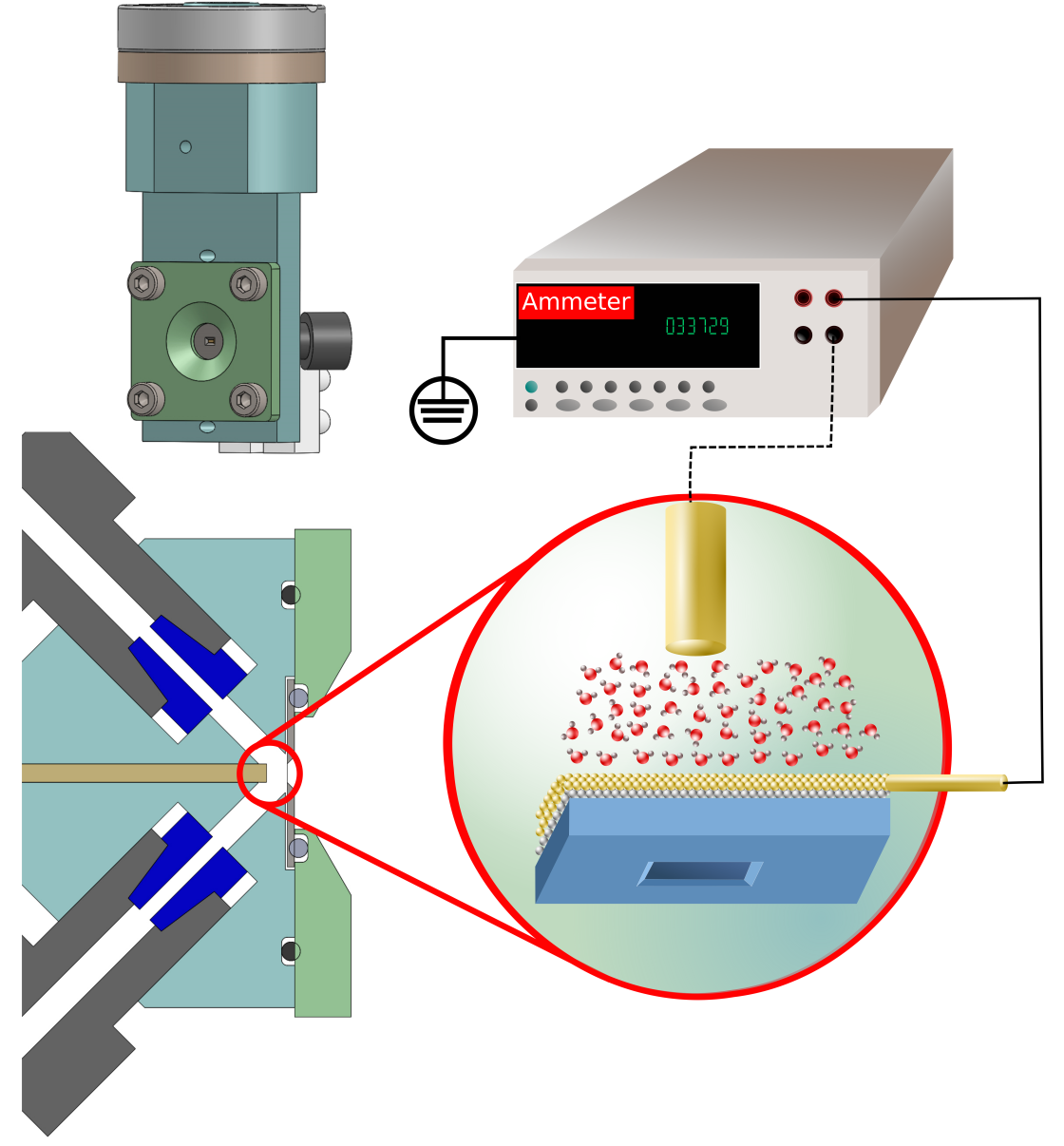 Ammeter
033729